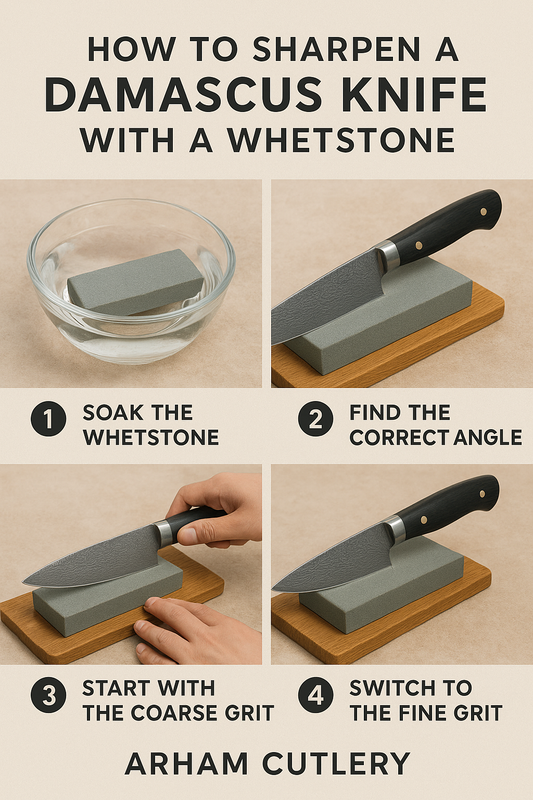 HOW TO SHARPEN A DAMASCUS KNIFE WITH A WHETSTONE

1 SOAK THE WHETSTONE

2 FIND THE CORRECT ANGLE

3 START WITH THE COARSE GRIT

4 SWITCH TO THE FINE GRIT

ARHAM CUTLERY